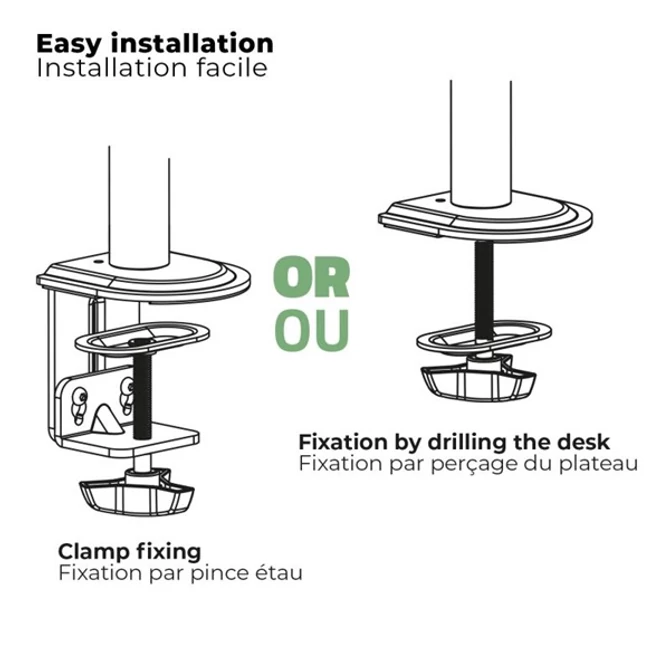 Easy installation
Installation facile

OR
OU

Fixation by drilling the desk
Fixation par perçage du plateau

Clamp fixing
Fixation par pince étau